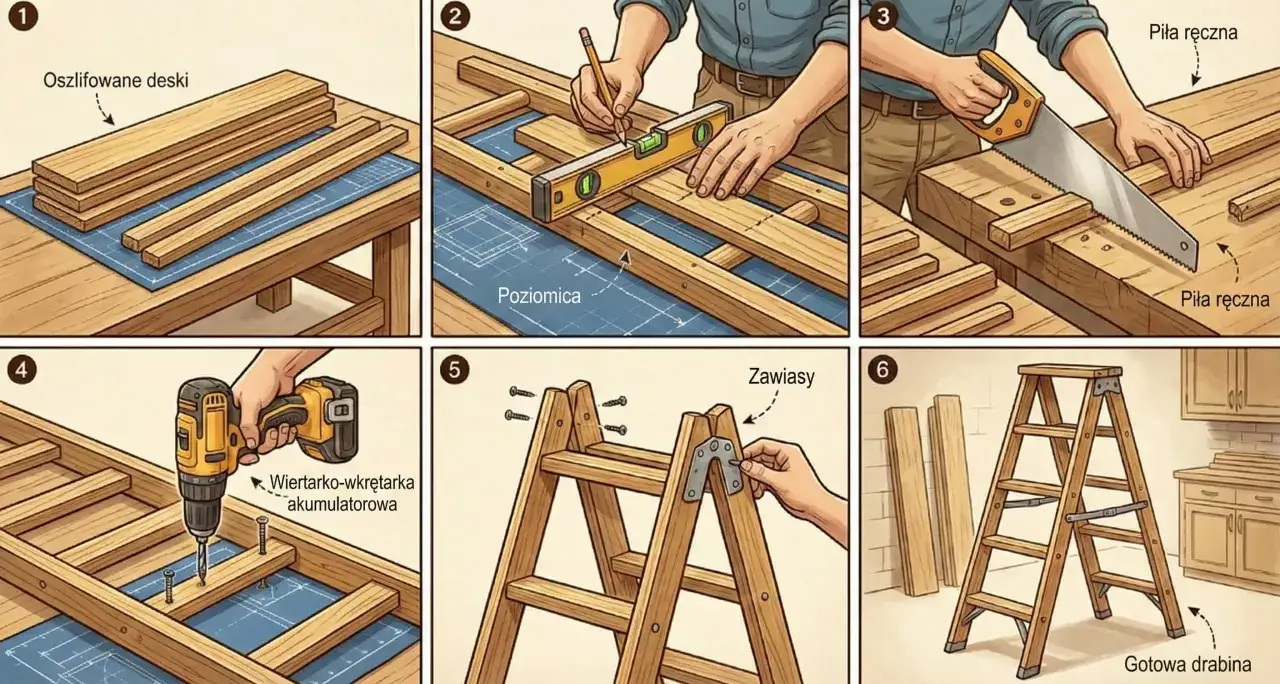 1
Oszlifowane deski

2
Poziomica

3
Piła ręczna
Piła ręczna

4
Wiertarko-wkrętarka akumulatorowa

5
Zawiasy

6
Gotowa drabina